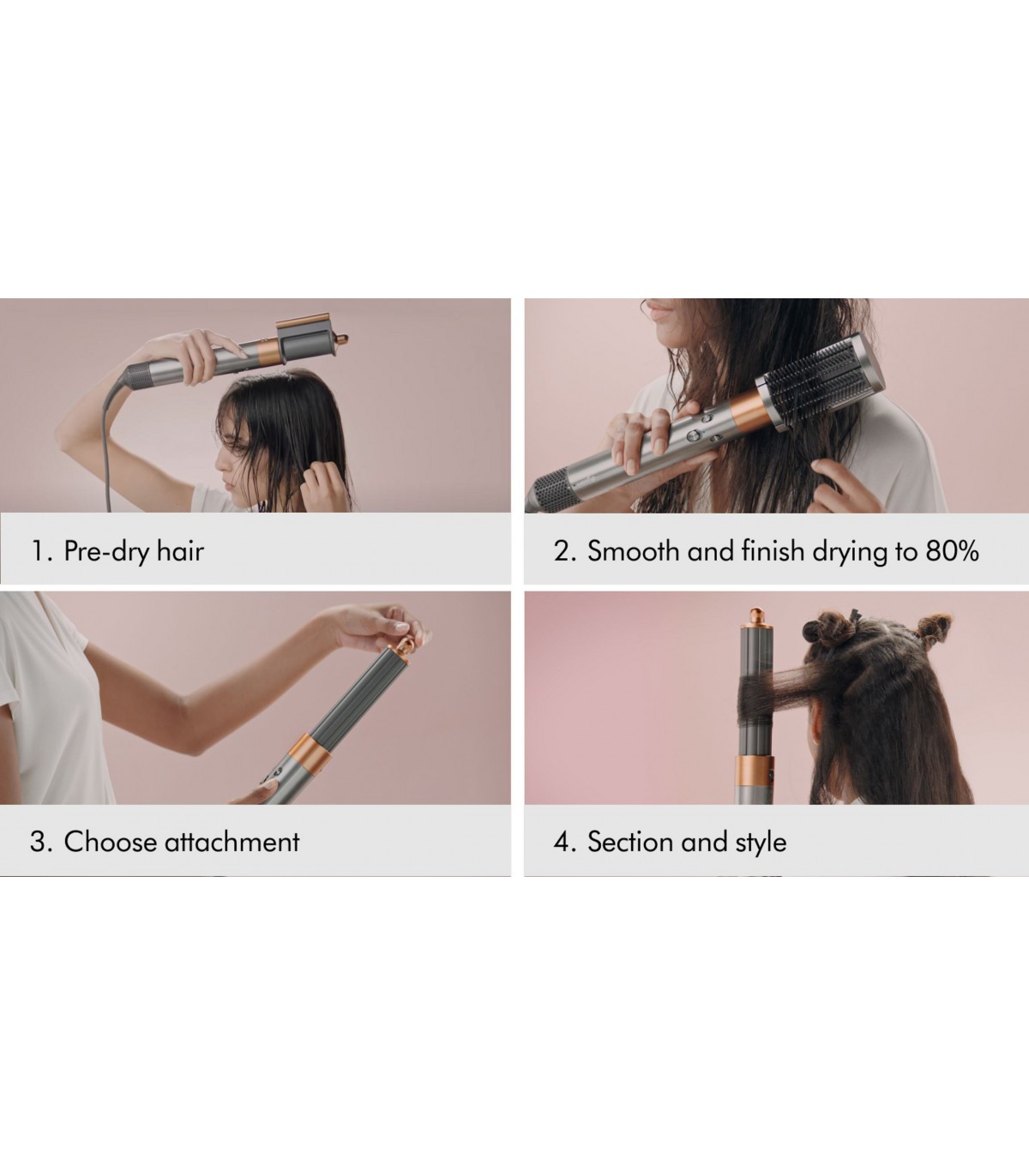 1. Pre-dry hair

2. Smooth and finish drying to 80%

3. Choose attachment

4. Section and style