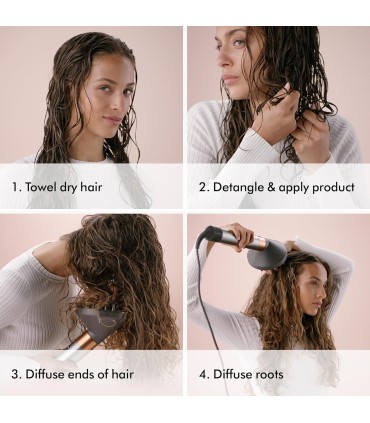 1. Towel dry hair

2. Detangle & apply product

3. Diffuse ends of hair

4. Diffuse roots